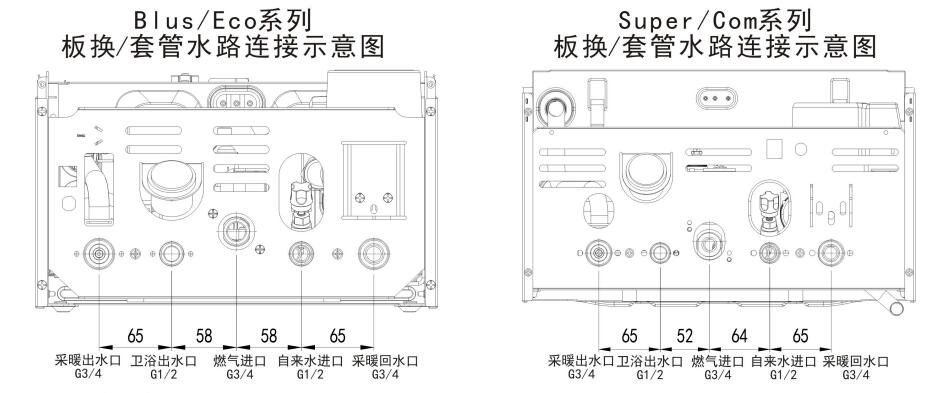 Blus/Eco系列
板换/套管水路连接示意图

65 58 58 65

采暖出水口 G3/4
卫浴出水口 G1/2
燃气进口 G3/4
自来水进口 G1/2
采暖回水口 G3/4

Super/Com系列
板换/套管水路连接示意图

65 52 64 65

采暖出水口 G3/4
卫浴出水口 G1/2
燃气进口 G3/4
自来水进口 G1/2
采暖回水口 G3/4